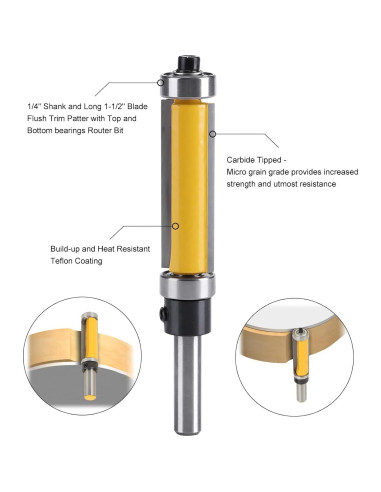 1/4'' Shank and Long 1-1/2'' Blade Flush Trim Patter with Top and Bottom bearings Router Bit

Carbide Tipped - Micro grain grade provides increased strength and utmost resistance

Build-up and Heat Resistant Teflon Coating