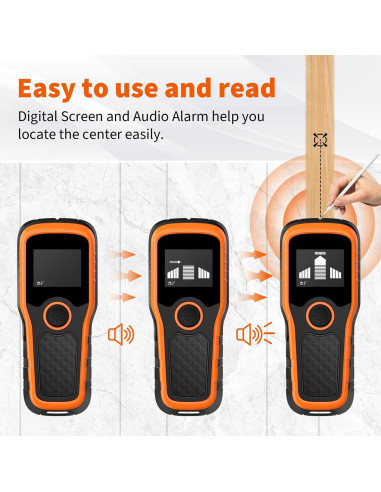 Easy to use and read

Digital Screen and Audio Alarm help you locate the center easily.