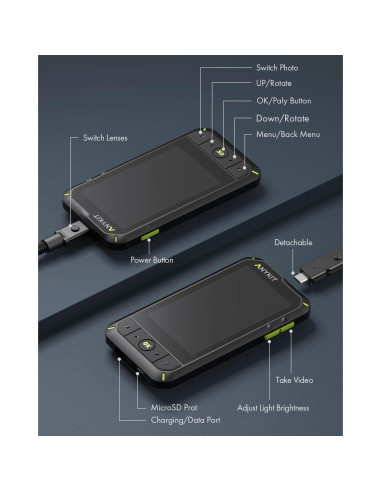 Switch Photo
UP/Rotate
OK/Paly Button
Down/Rotate
Menu/Back Menu
Switch Lenses
OK
ANYKIT
Power Button
Detachable
ANYKIT
OK
Take Video
Adjust Light Brightness
MicroSD Prot
Charging/Data Port