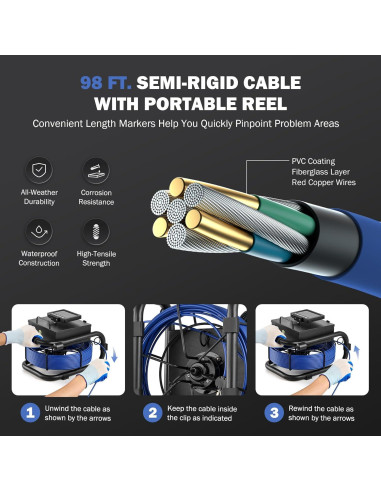 98 FT. SEMI-RIGID CABLE WITH PORTABLE REEL

Convenient Length Markers Help You Quickly Pinpoint Problem Areas

All-Weather Durability

Corrosion Resistance

Waterproof Construction

High-Tensile Strength

PVC Coating
Fiberglass Layer
Red Copper Wires

1 Unwind the cable as shown by the arrows

2 Keep the cable inside the clip as indicated

3 Rewind the cable as shown by the arrows