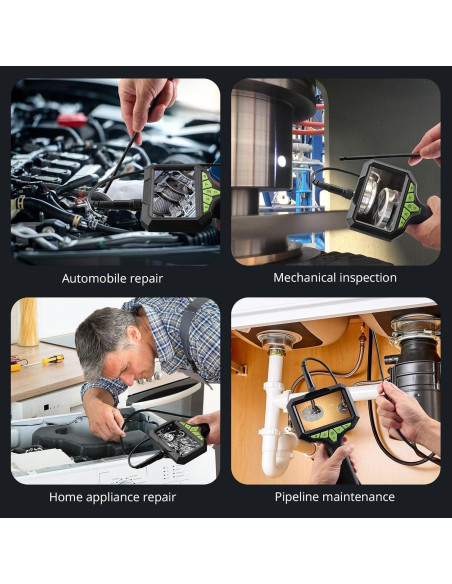 Automobile repair

Mechanical inspection

Home appliance repair

Pipeline maintenance