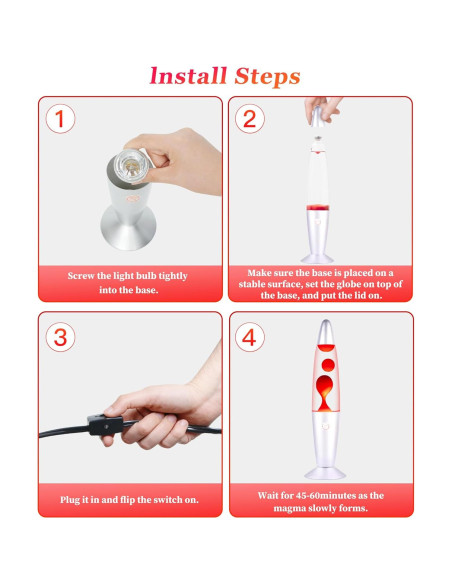 Install Steps

1

Screw the light bulb tightly into the base.

2

Make sure the base is placed on a stable surface, set the globe on top of the base, and put the lid on.

3

Plug it in and flip the switch on.

4

Wait for 45-60minutes as the magma slowly forms.