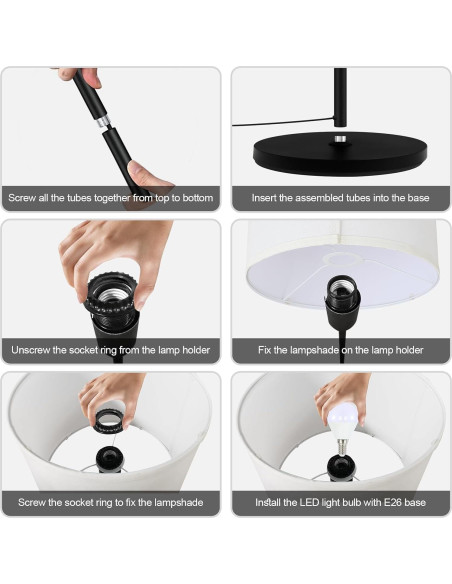 Screw all the tubes together from top to bottom

Insert the assembled tubes into the base

Unscrew the socket ring from the lamp holder

Fix the lampshade on the lamp holder

Screw the socket ring to fix the lampshade

Install the LED light bulb with E26 base