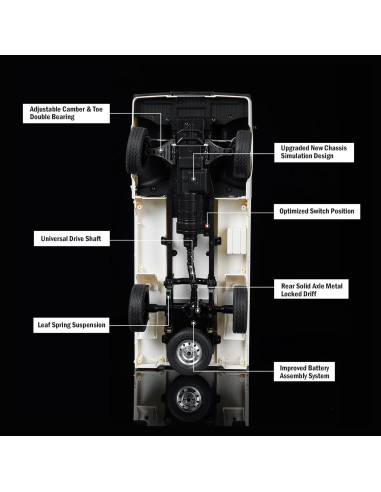 Adjustable Camber & Toe Double Bearing

Upgraded New Chassis Simulation Design

Optimized Switch Position

Universal Drive Shaft

Rear Solid Axle Metal Locked Driff

Leaf Spring Suspension

Improved Battery Assembly System