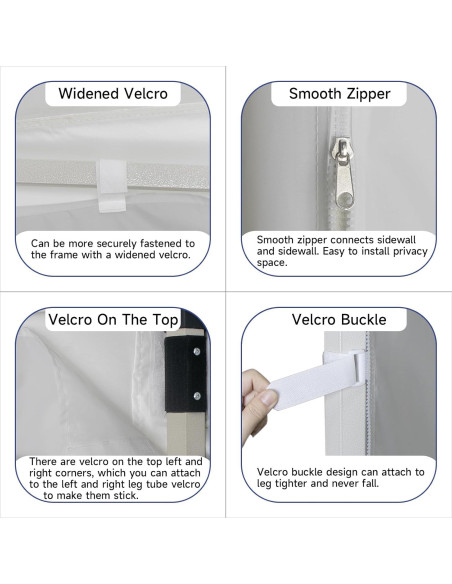 Widened Velcro

Can be more securely fastened to the frame with a widened velcro.

Smooth Zipper

Smooth zipper connects sidewall and sidewall. Easy to install privacy space.

Velcro On The Top

There are velcro on the top left and right corners, which you can attach to the left and right leg tube velcro to make them stick.

Velcro Buckle

Velcro buckle design can attach to leg tighter and never fall.