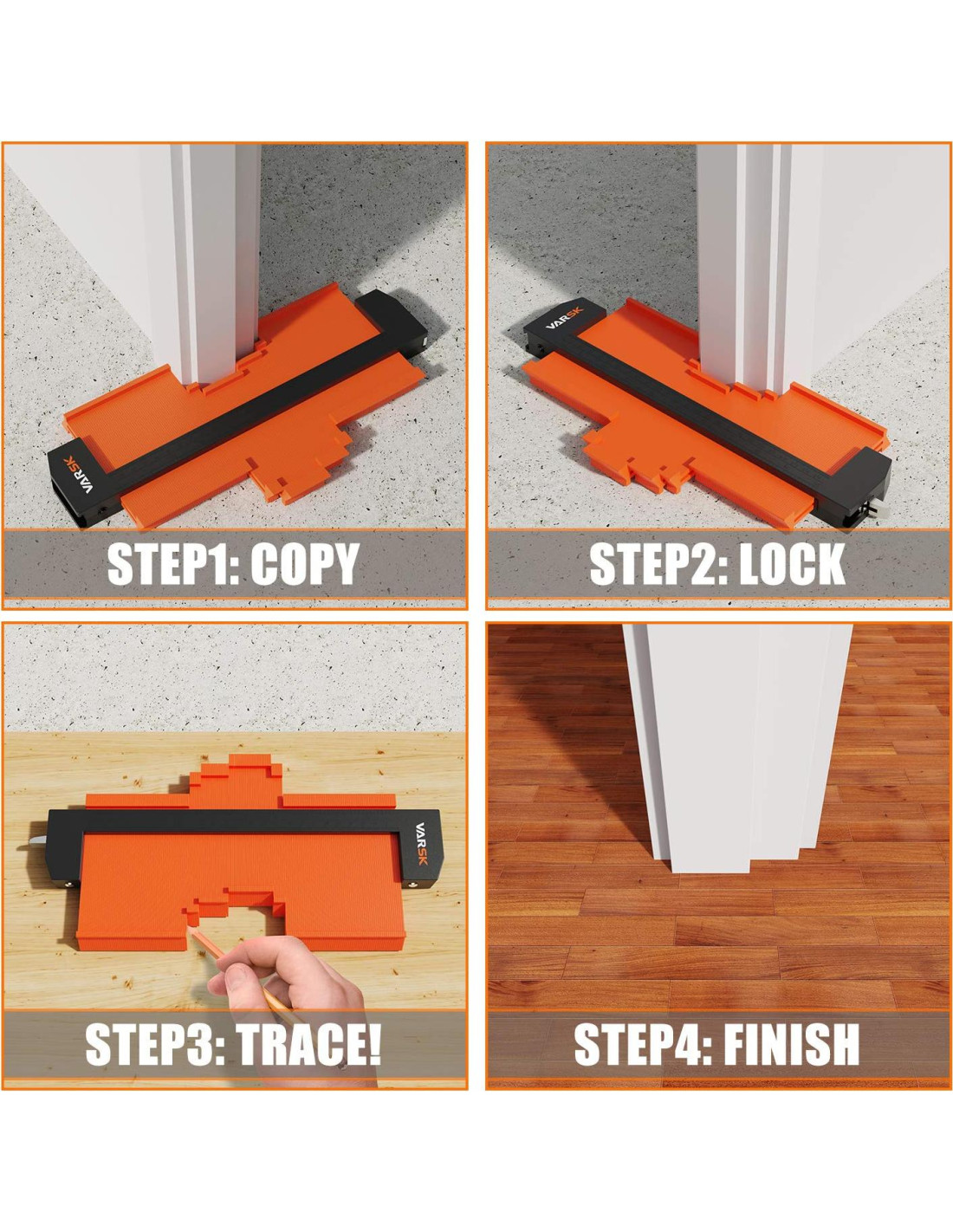 VARSK

STEP1: COPY

VARSK

STEP2: LOCK

VARSK

STEP3: TRACE!

STEP4: FINISH