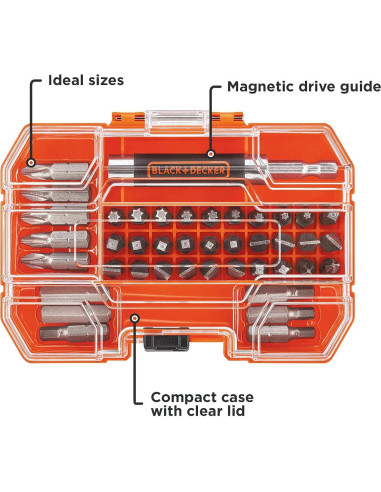 Ideal sizes

Magnetic drive guide

BLACK+DECKER

Compact case with clear lid