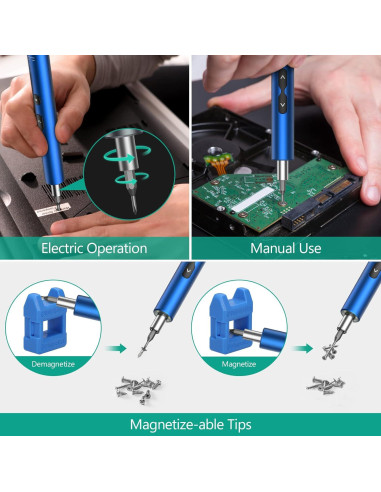 Electric Operation

Manual Use

Demagnetize

Magnetize

Magnetize-able Tips