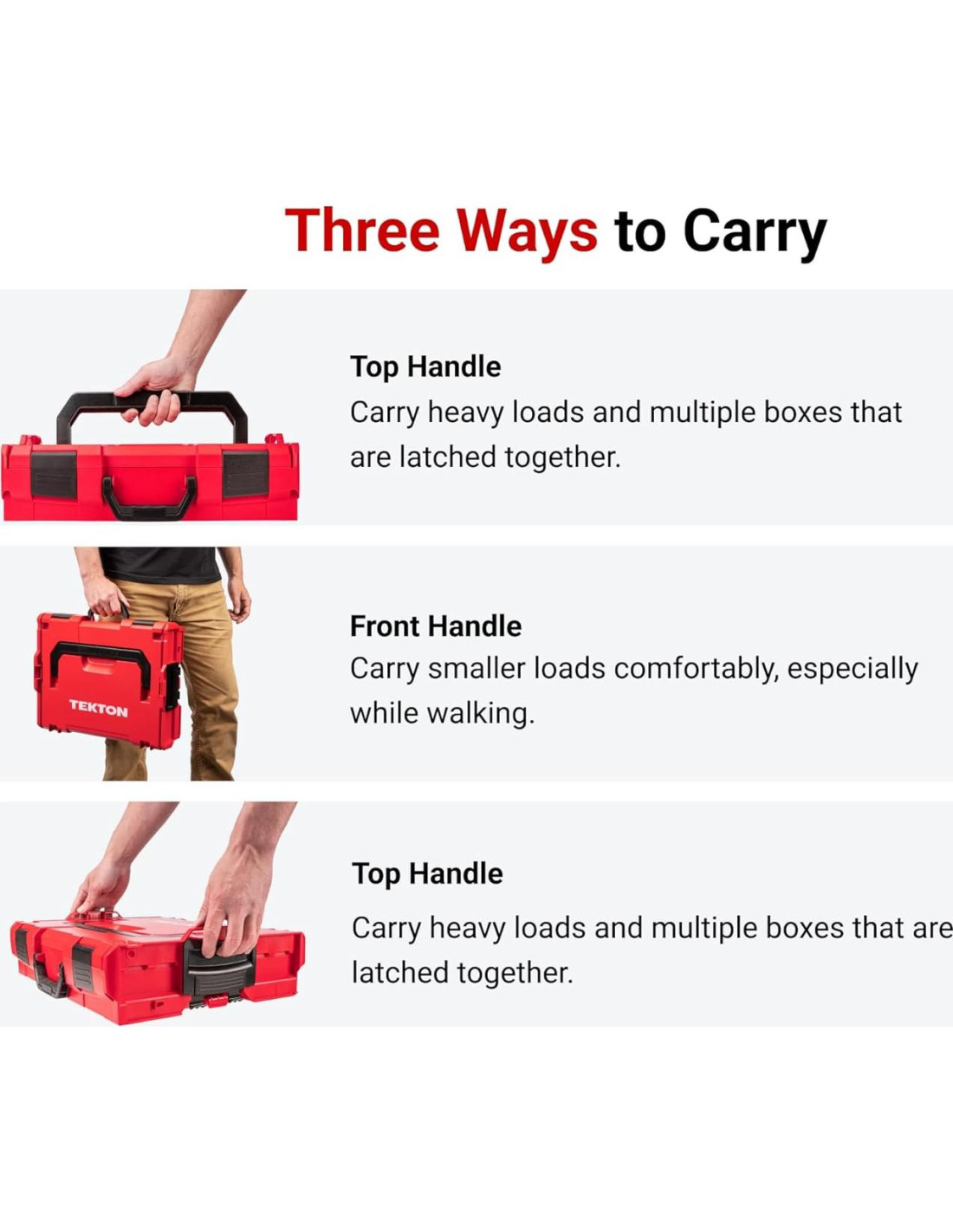 Three Ways to Carry

Top Handle
Carry heavy loads and multiple boxes that are latched together.

TEKTON

Front Handle
Carry smaller loads comfortably, especially while walking.

Top Handle
Carry heavy loads and multiple boxes that are latched together.