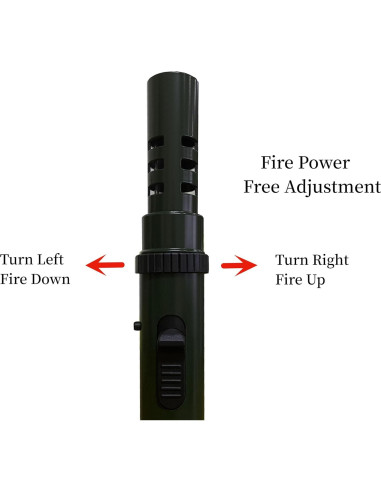 Fire Power
Free Adjustment

Turn Left
Fire Down

Turn Right
Fire Up