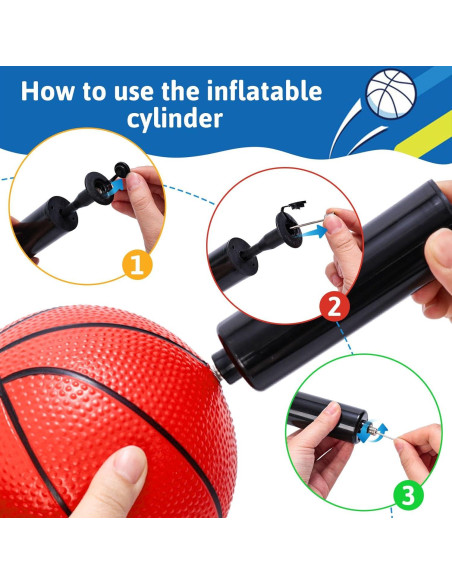 How to use the inflatable cylinder

1

2

3