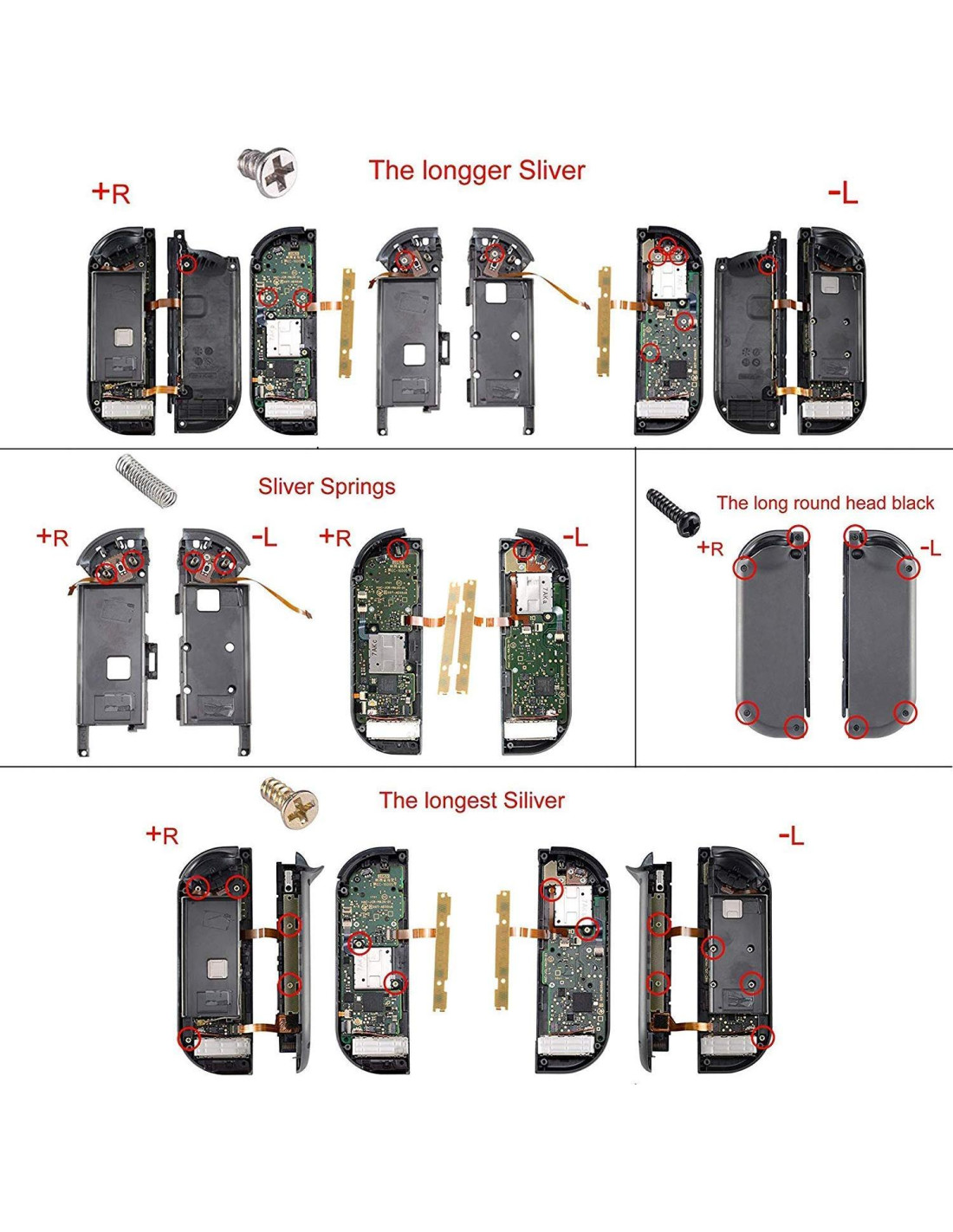 The longger Sliver

+R

-L

Sliver Springs

+R

-L

+R

-L

The long round head black

+R

-L

The longest Siliver

+R

-L