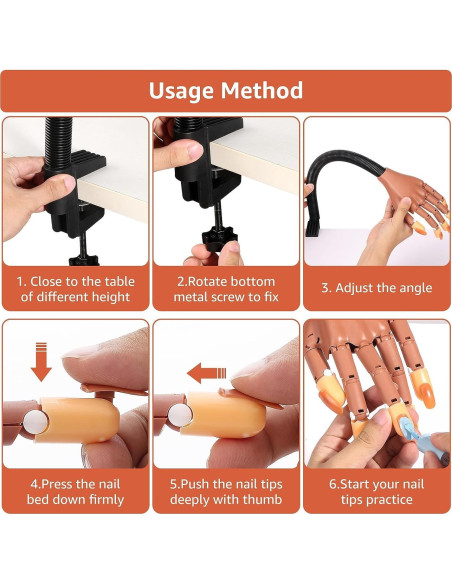 Usage Method

1. Close to the table of different height

2.Rotate bottom metal screw to fix

3. Adjust the angle

4.Press the nail bed down firmly

5.Push the nail tips deeply with thumb

6.Start your nail tips practice