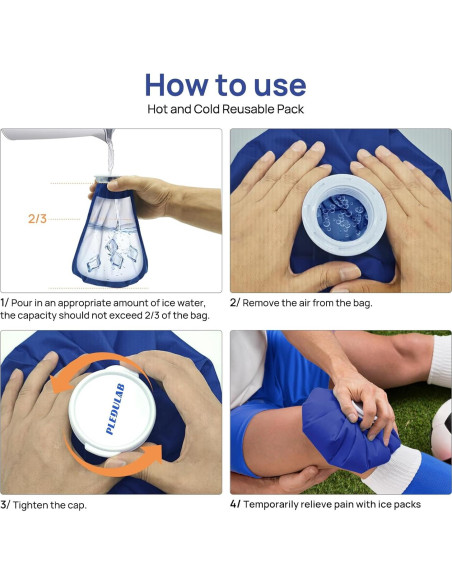 How to use
Hot and Cold Reusable Pack

2/3

1/ Pour in an appropriate amount of ice water, the capacity should not exceed 2/3 of the bag.

2/ Remove the air from the bag.

PLEDULAB

3/ Tighten the cap.

4/ Temporarily relieve pain with ice packs