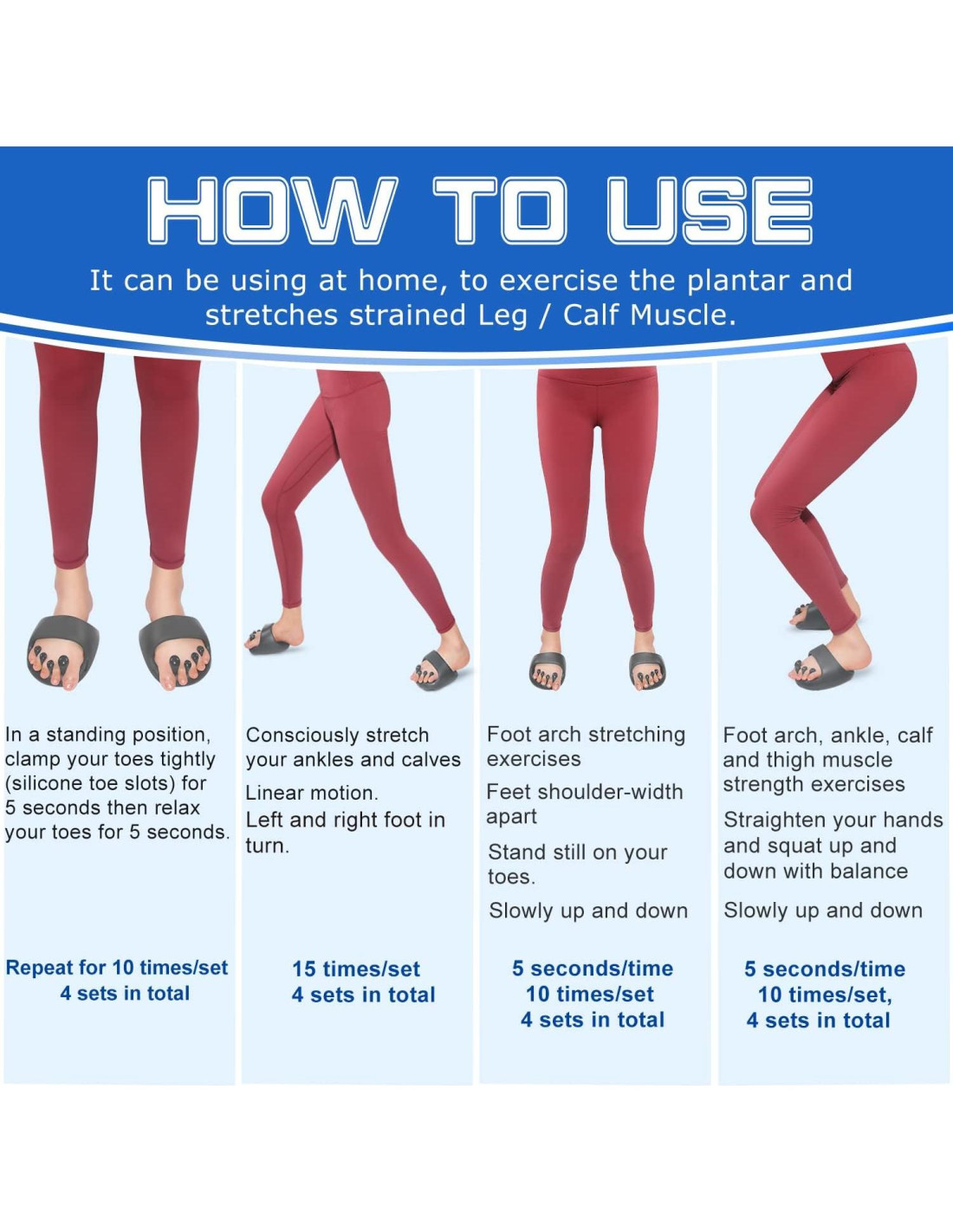 HOW TO USE

It can be using at home, to exercise the plantar and stretches strained Leg / Calf Muscle.

In a standing position, clamp your toes tightly (silicone toe slots) for 5 seconds then relax your toes for 5 seconds.

Repeat for 10 times/set
4 sets in total

Consciously stretch your ankles and calves

Linear motion.

Left and right foot in turn.

15 times/set
4 sets in total

Foot arch stretching exercises

Feet shoulder-width apart

Stand still on your toes.

Slowly up and down

5 seconds/time
10 times/set
4 sets in total

Foot arch, ankle, calf and thigh muscle strength exercises

Straighten your hands and squat up and down with balance

Slowly up and down

5 seconds/time
10 times/set,
4 sets in total