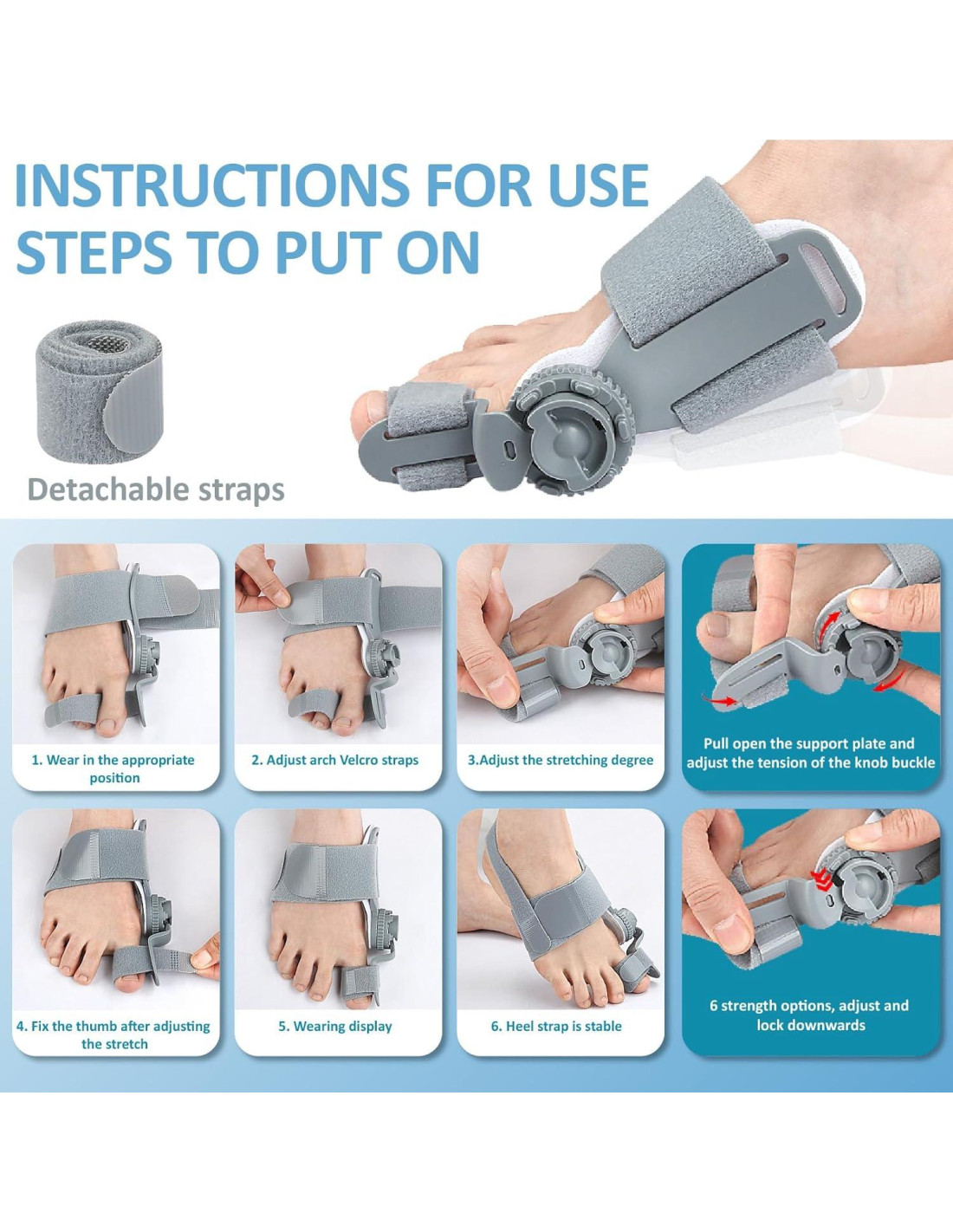 INSTRUCTIONS FOR USE
STEPS TO PUT ON

Detachable straps

1. Wear in the appropriate position

2. Adjust arch Velcro straps

3.Adjust the stretching degree

Pull open the support plate and adjust the tension of the knob buckle

4. Fix the thumb after adjusting the stretch

5. Wearing display

6. Heel strap is stable

6 strength options, adjust and lock downwards