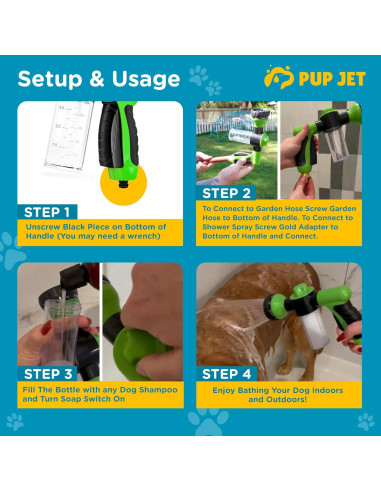 Setup & Usage

PUP JET

STEP 1

Unscrew Black Piece on Bottom of Handle (You may need a wrench)

STEP 2

To Connect to Garden Hose Screw Garden Hose to Bottom of Handle. To Connect to Shower Spray Screw Gold Adapter to Bottom of Handle and Connect.

STEP 3

Fill The Bottle with any Dog Shampoo and Turn Soap Switch On

STEP 4

Enjoy Bathing Your Dog Indoors and Outdoors!