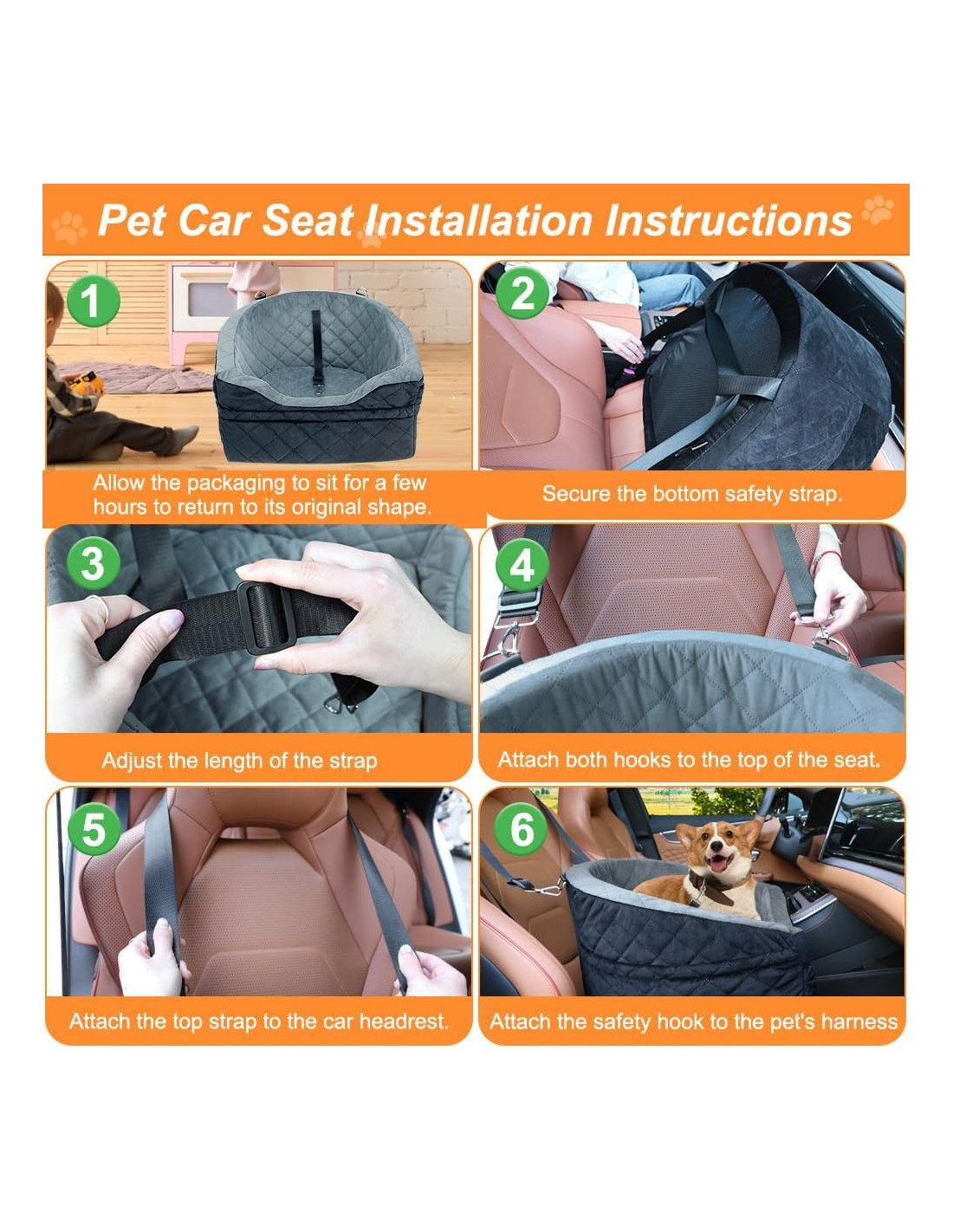 Pet Car Seat Installation Instructions

1

Allow the packaging to sit for a few hours to return to its original shape.

2

Secure the bottom safety strap.

3

Adjust the length of the strap

4

Attach both hooks to the top of the seat.

5

Attach the top strap to the car headrest.

6

Attach the safety hook to the pet's harness