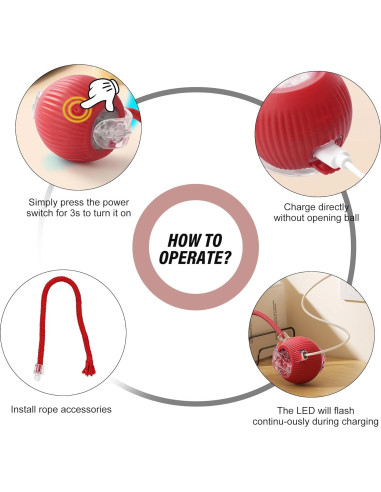 Simply press the power switch for 3s to turn it on

Charge directly without opening ball

HOW TO OPERATE?

Install rope accessories

The LED will flash continu-ously during charging