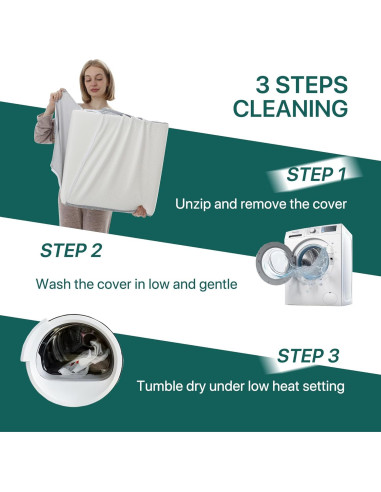 3 STEPS CLEANING

STEP 1

Unzip and remove the cover

STEP 2

Wash the cover in low and gentle

STEP 3

Tumble dry under low heat setting