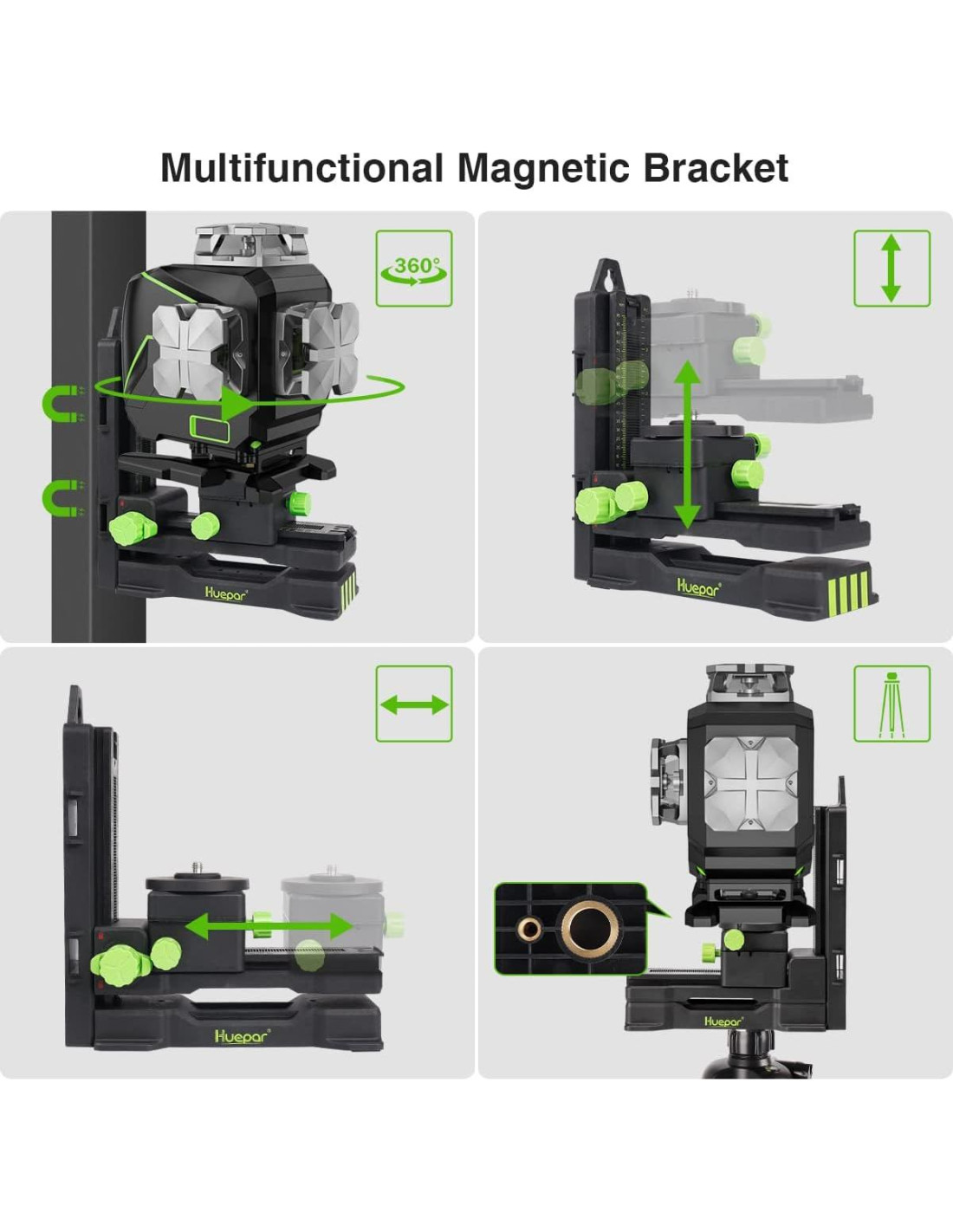 Multifunctional Magnetic Bracket

360°

Huepar

Huepar

Huepar

Huepar