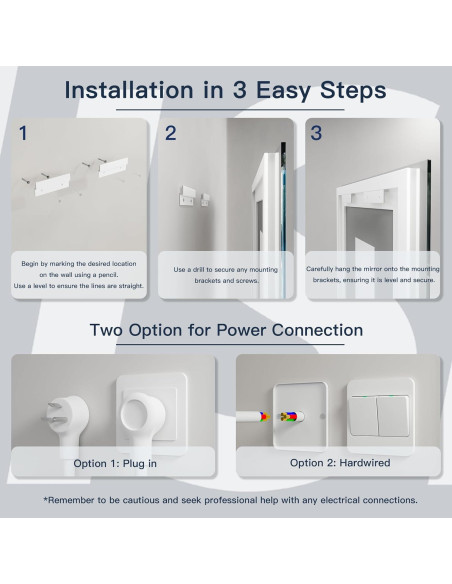 Installation in 3 Easy Steps

1

Begin by marking the desired location on the wall using a pencil. Use a level to ensure the lines are straight.

2

Use a drill to secure any mounting brackets and screws.

3

Carefully hang the mirror onto the mounting brackets, ensuring it is level and secure.

Two Option for Power Connection

Option 1: Plug in

Option 2: Hardwired

*Remember to be cautious and seek professional help with any electrical connections.