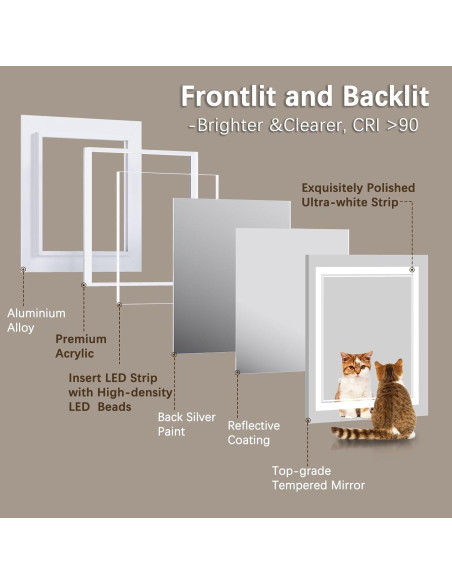 Frontlit and Backlit
-Brighter &Clearer, CRI >90

Exquisitely Polished Ultra-white Strip

Aluminium Alloy

Premium Acrylic

Insert LED Strip with High-density LED Beads

Back Silver Paint

Reflective Coating

Top-grade Tempered Mirror