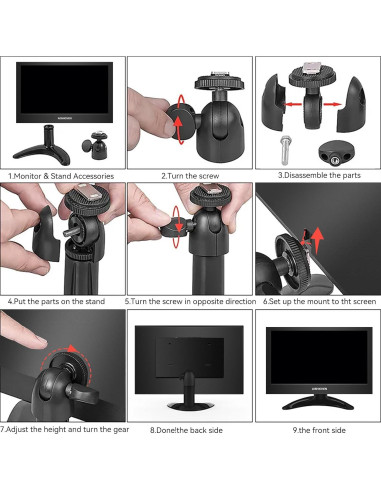 1.Monitor & Stand Accessories

2.Turn the screw

3.Disassemble the parts

4.Put the parts on the stand

5.Turn the screw in opposite direction

6.Set up the mount to tht screen

7.Adjust the height and turn the gear

8.Done!the back side

9.the front side