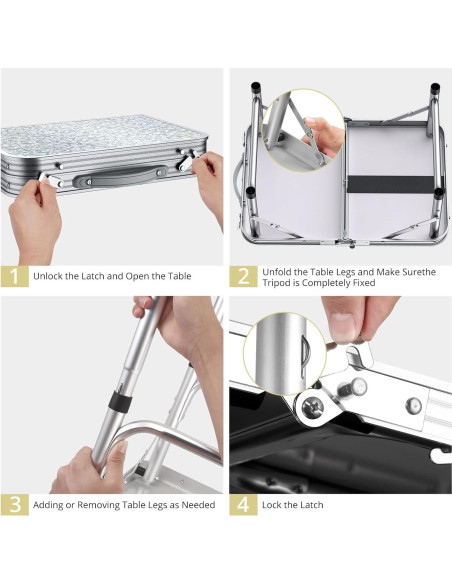 1 Unlock the Latch and Open the Table

2 Unfold the Table Legs and Make Surethe Tripod is Completely Fixed

3 Adding or Removing Table Legs as Needed

4 Lock the Latch