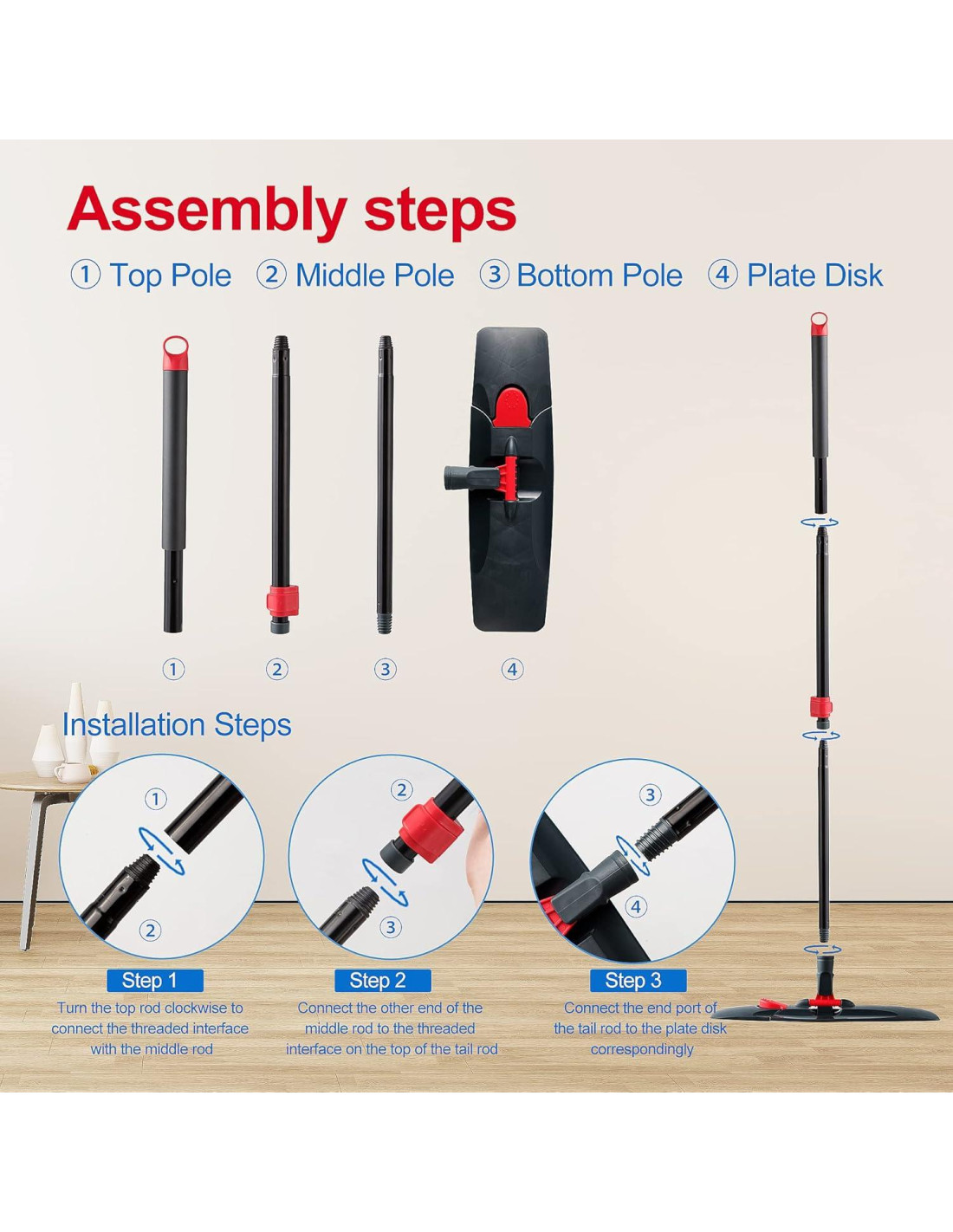 Assembly steps

① Top Pole ② Middle Pole ③ Bottom Pole ④ Plate Disk

①
②
③
④

Installation Steps

①
②

②
③

③
④

Step 1
Turn the top rod clockwise to connect the threaded interface with the middle rod

Step 2
Connect the other end of the middle rod to the threaded interface on the top of the tail rod

Step 3
Connect the end port of the tail rod to the plate disk correspondingly