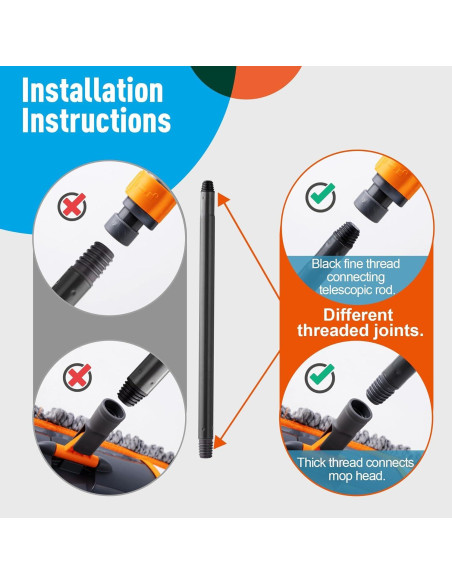 Installation Instructions

Black fine thread connecting telescopic rod.

Different threaded joints.

Thick thread connects mop head.