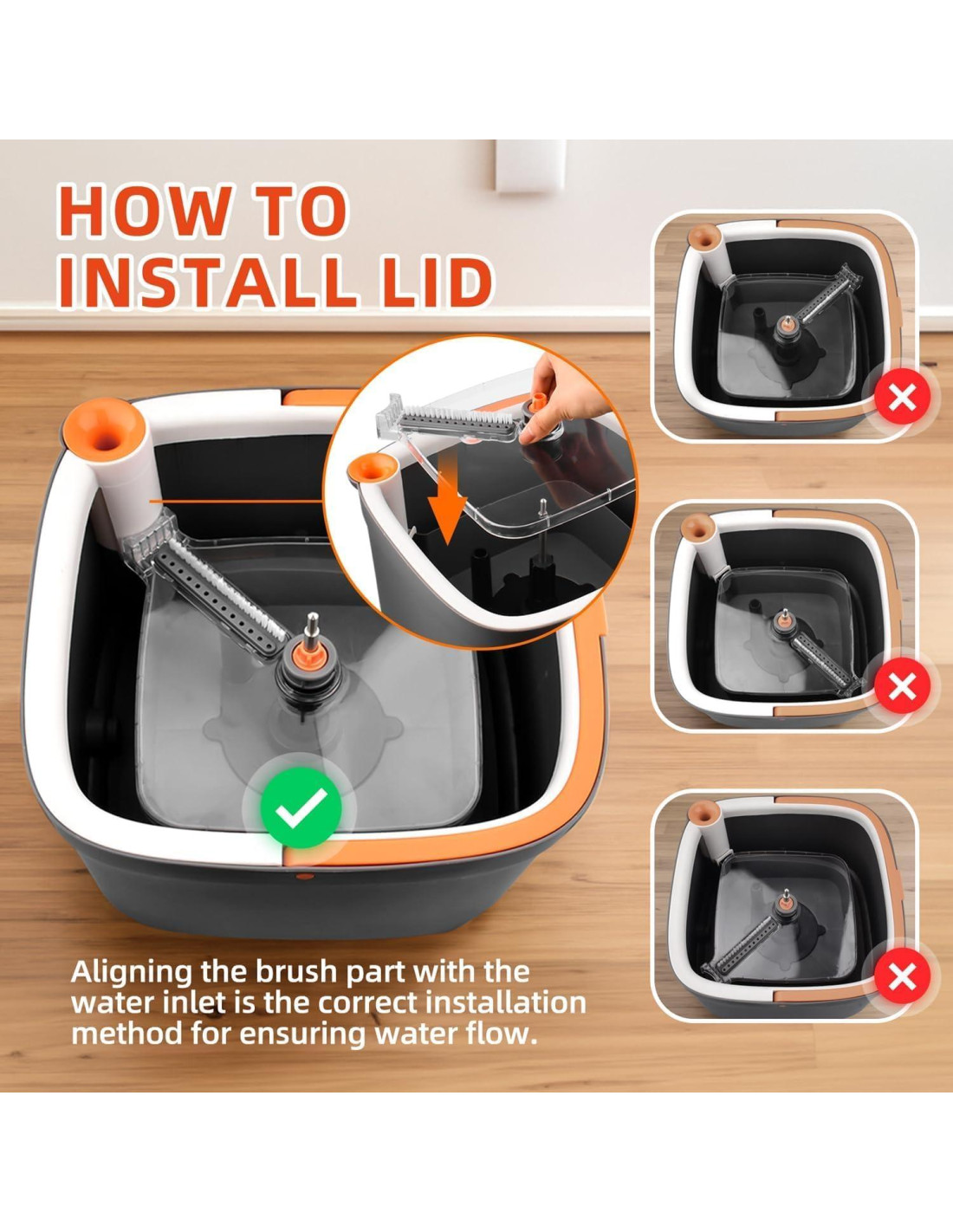 HOW TO
INSTALL LID

Aligning the brush part with the water inlet is the correct installation method for ensuring water flow.