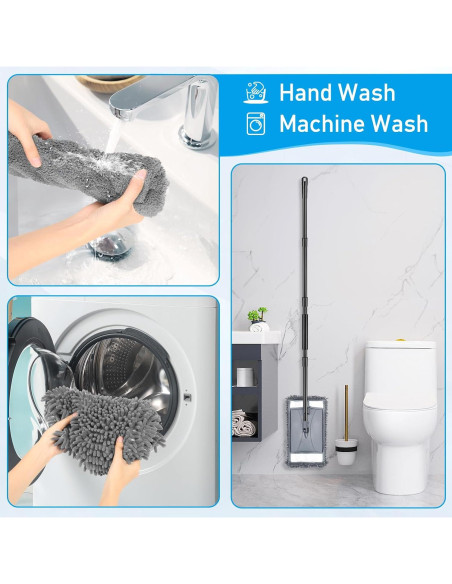 Hand Wash
Machine Wash