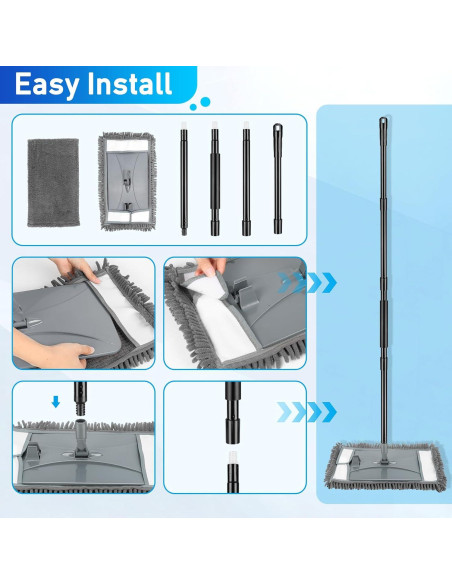 Easy Install