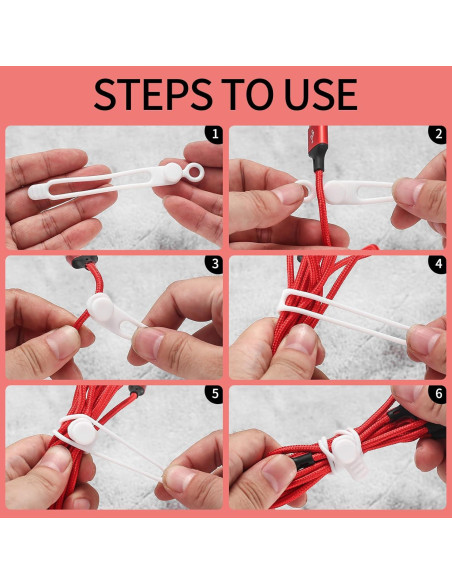 STEPS TO USE

1

2

3

4

5

6