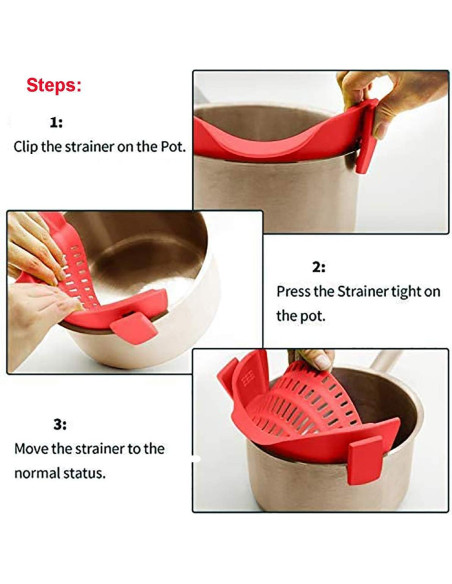 Steps:

1:
Clip the strainer on the Pot.

2:
Press the Strainer tight on the pot.

3:
Move the strainer to the normal status.