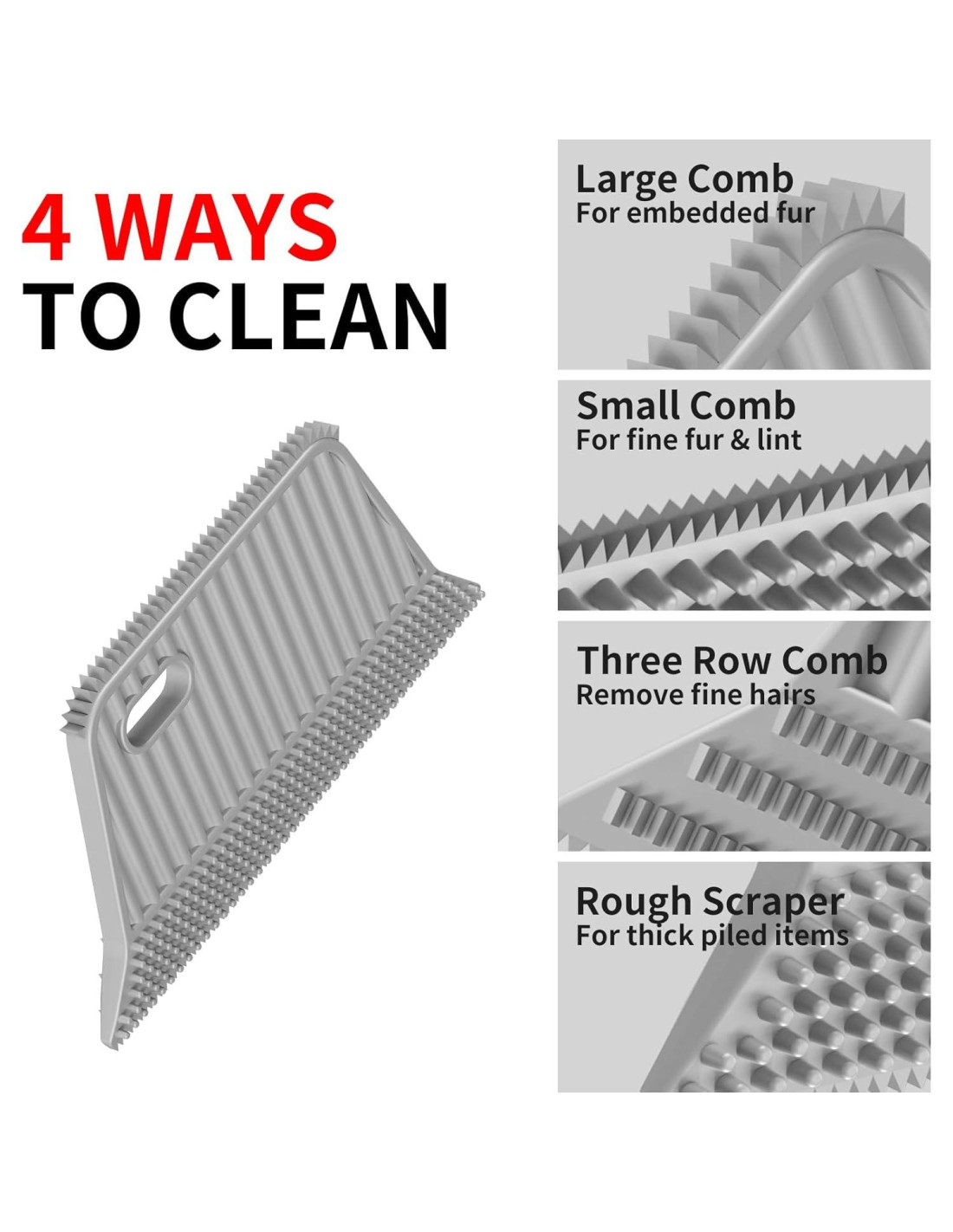 4 WAYS
TO CLEAN

Large Comb
For embedded fur

Small Comb
For fine fur & lint

Three Row Comb
Remove fine hairs

Rough Scraper
For thick piled items