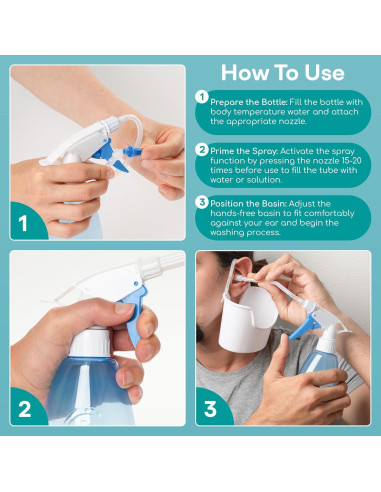 How To Use

1 Prepare the Bottle: Fill the bottle with body temperature water and attach the appropriate nozzle.

2 Prime the Spray: Activate the spray function by pressing the nozzle 15-20 times before use to fill the tube with water or solution.

3 Position the Basin: Adjust the hands-free basin to fit comfortably against your ear and begin the washing process.

1

2

3