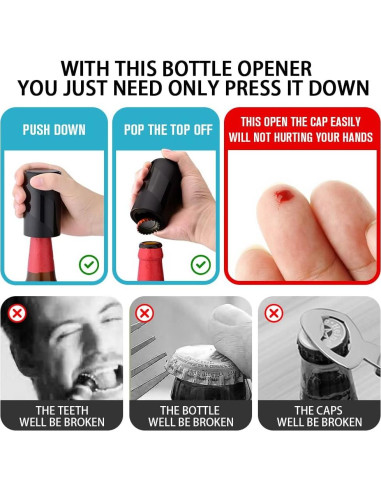 WITH THIS BOTTLE OPENER
YOU JUST NEED ONLY PRESS IT DOWN

PUSH DOWN

POP THE TOP OFF

THIS OPEN THE CAP EASILY
WILL NOT HURTING YOUR HANDS

THE TEETH
WELL BE BROKEN

THE BOTTLE
WELL BE BROKEN

THE CAPS
WELL BE BROKEN