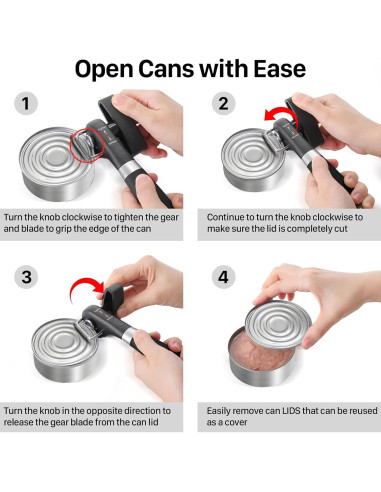 Open Cans with Ease

1

Turn the knob clockwise to tighten the gear and blade to grip the edge of the can

2

Continue to turn the knob clockwise to make sure the lid is completely cut

3

Turn the knob in the opposite direction to release the gear blade from the can lid

4

Easily remove can LIDS that can be reused as a cover