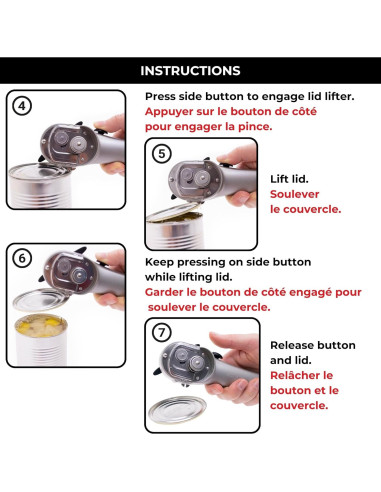 INSTRUCTIONS

4

Press side button to engage lid lifter.
Appuyer sur le bouton de côté pour engager la pince.

5

Lift lid.
Soulever le couvercle.

6

Keep pressing on side button while lifting lid.
Garder le bouton de côté engagé pour soulever le couvercle.

7

Release button and lid.
Relâcher le bouton et le couvercle.