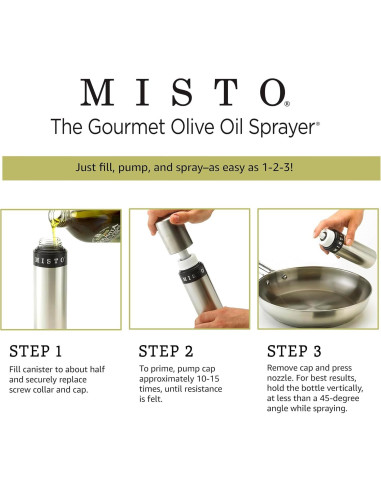 MISTO®
The Gourmet Olive Oil Sprayer®

Just fill, pump, and spray–as easy as 1-2-3!

MISTO

STEP 1
Fill canister to about half and securely replace screw collar and cap.

STEP 2
To prime, pump cap approximately 10-15 times, until resistance is felt.

STEP 3
Remove cap and press nozzle. For best results, hold the bottle vertically, at less than a 45-degree angle while spraying.