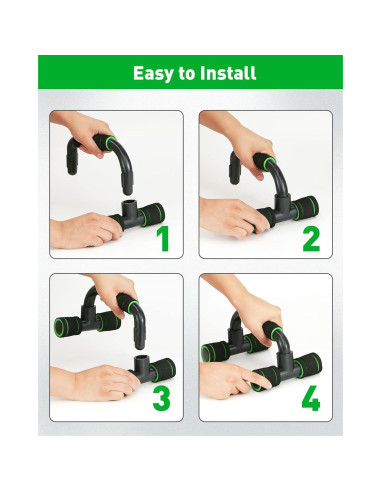 Easy to Install

1

2

3

4