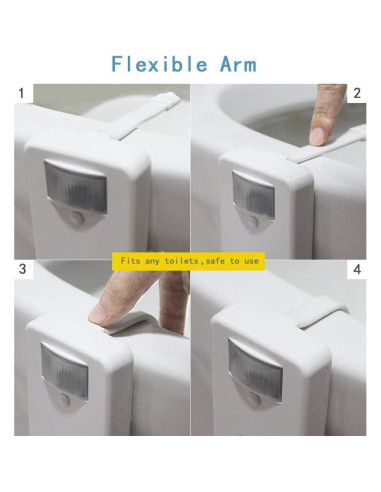 Flexible Arm

1

2

Fits any toilets,safe to use

3

4