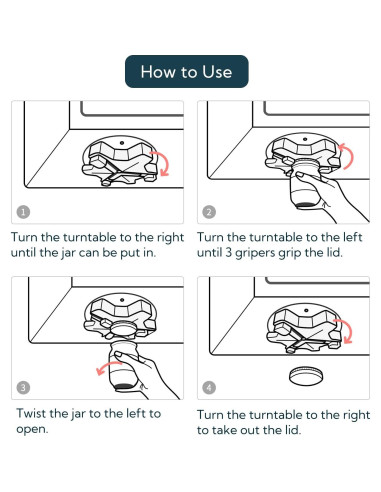 How to Use

1

Turn the turntable to the right until the jar can be put in.

2

Turn the turntable to the left until 3 gripers grip the lid.

3

Twist the jar to the left to open.

4

Turn the turntable to the right to take out the lid.