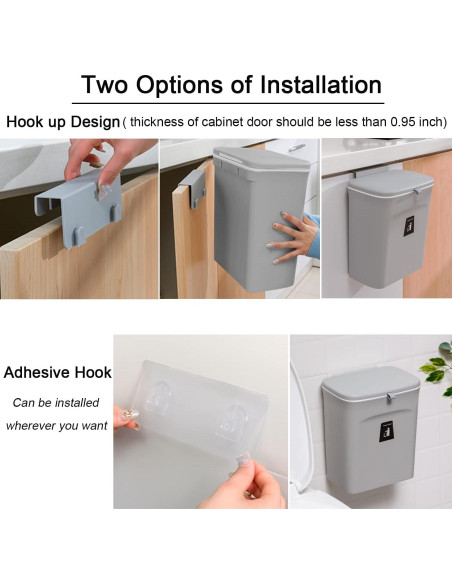 Two Options of Installation

Hook up Design ( thickness of cabinet door should be less than 0.95 inch)

Adhesive Hook

Can be installed wherever you want