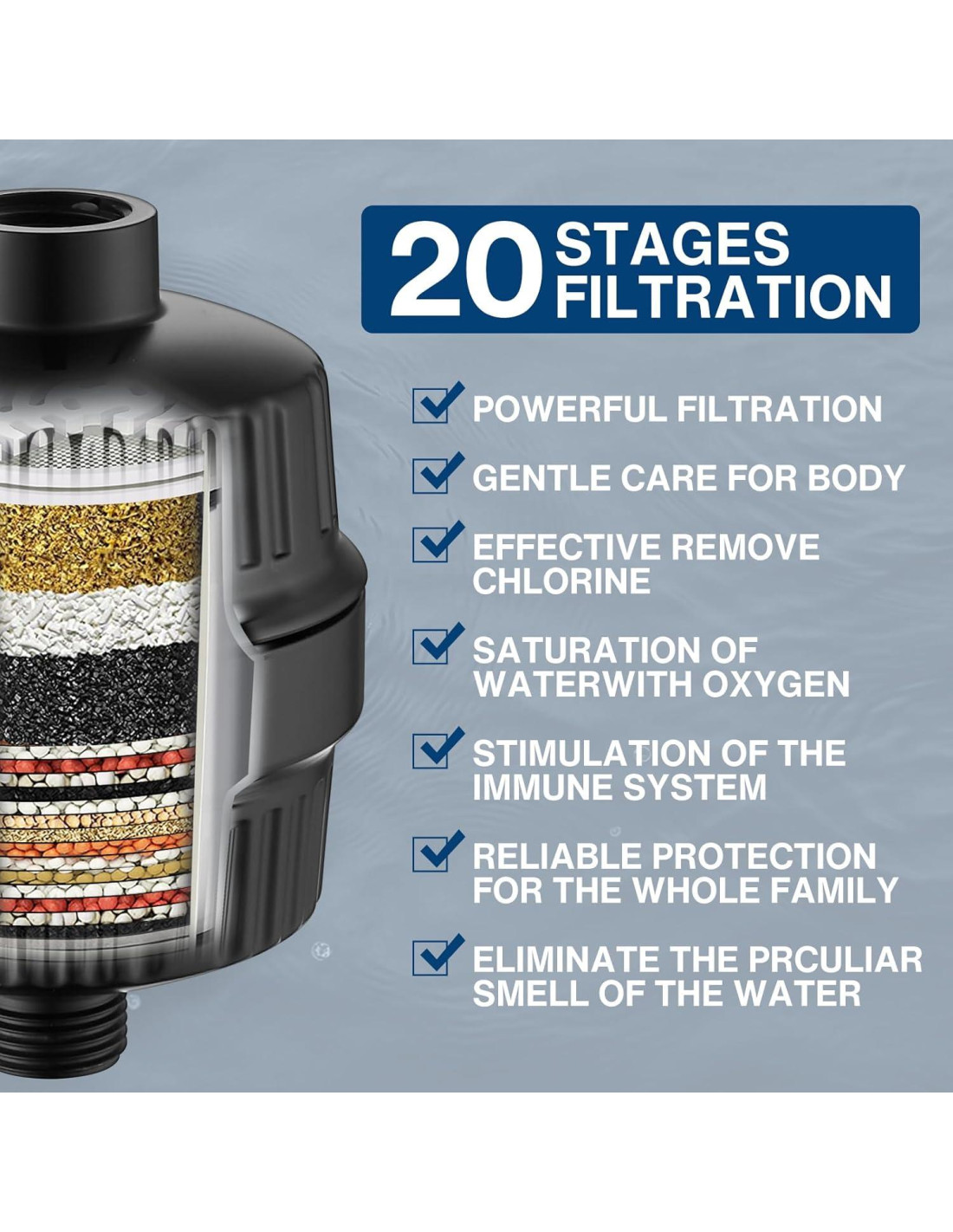 20 STAGES FILTRATION

POWERFUL FILTRATION

GENTLE CARE FOR BODY

EFFECTIVE REMOVE CHLORINE

SATURATION OF WATERWITH OXYGEN

STIMULATION OF THE IMMUNE SYSTEM

RELIABLE PROTECTION FOR THE WHOLE FAMILY

ELIMINATE THE PRCULIAR SMELL OF THE WATER