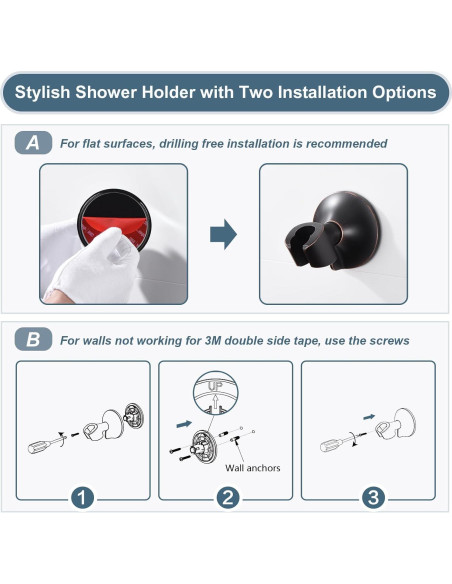 Stylish Shower Holder with Two Installation Options

A For flat surfaces, drilling free installation is recommended

B For walls not working for 3M double side tape, use the screws

UP

Wall anchors

1

2

3