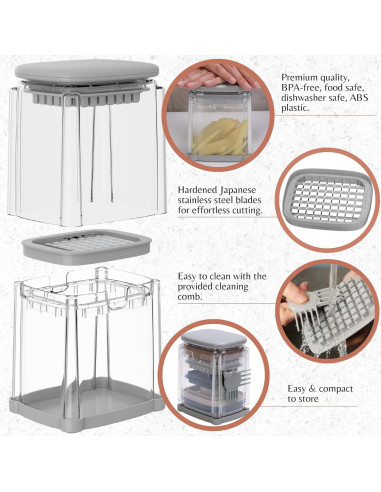 Premium quality, BPA-free, food safe, dishwasher safe, ABS plastic.

Hardened Japanese stainless steel blades for effortless cutting.

Easy to clean with the provided cleaning comb.

Easy & compact to store