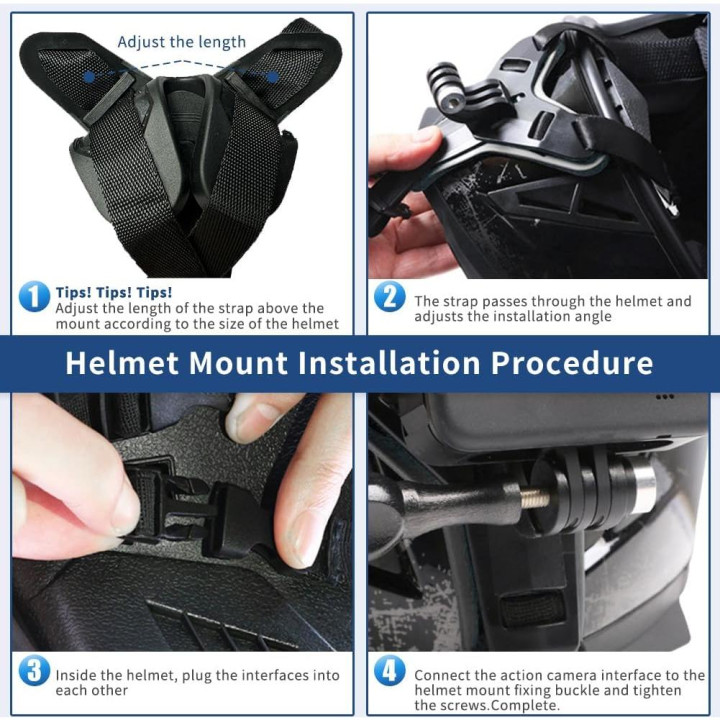 Adjust the length

1 Tips! Tips! Tips!
Adjust the length of the strap above the mount according to the size of the helmet

2 The strap passes through the helmet and adjusts the installation angle

Helmet Mount Installation Procedure

3 Inside the helmet, plug the interfaces into each other

4 Connect the action camera interface to the helmet mount fixing buckle and tighten the screws.Complete.